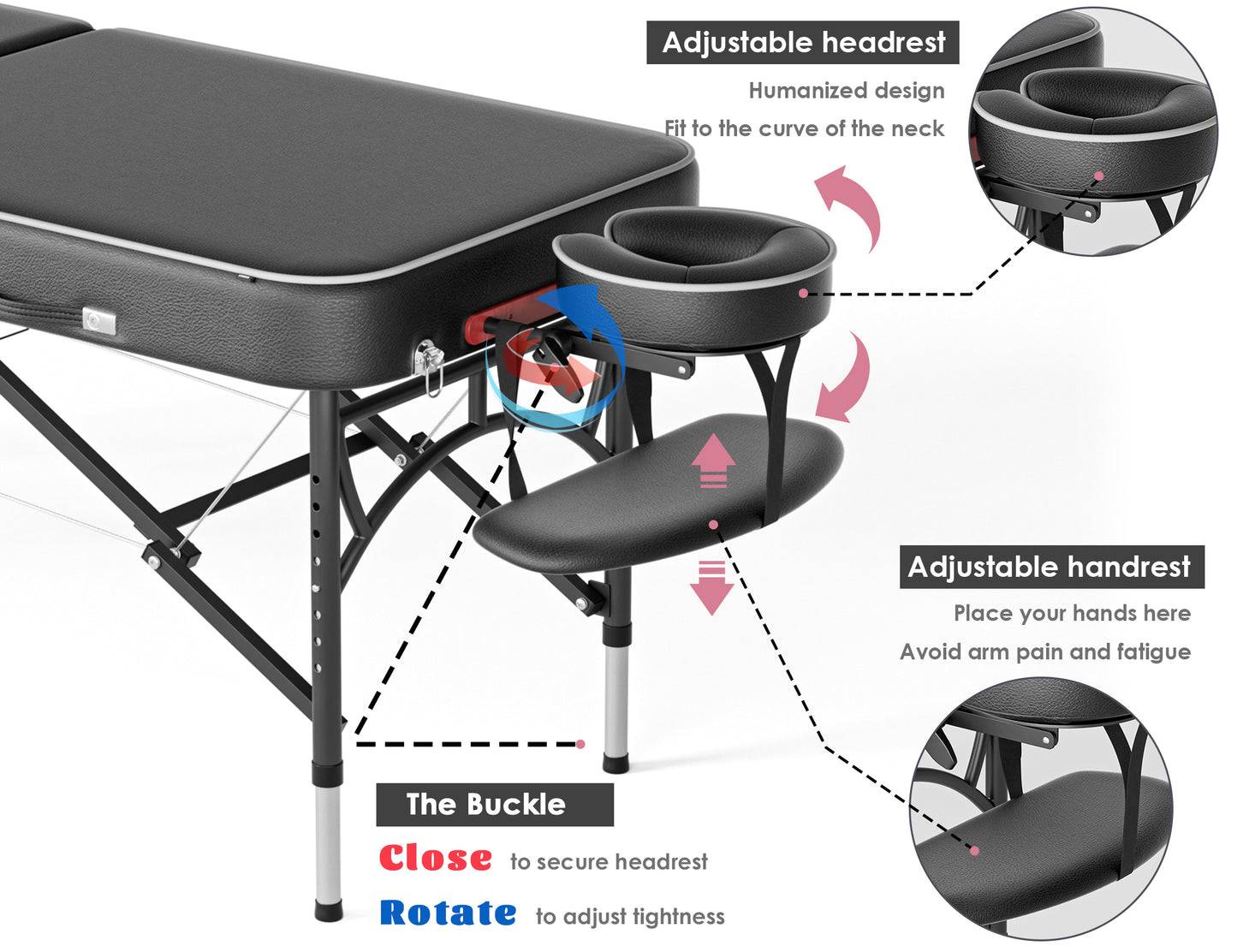 Adjustable headrest

Humanized design

Fit to the curve of the neck

Adjustable handrest

Place your hands here

Avoid arm pain and fatigue

The Buckle

Close to secure headrest

Rotate to adjust tightness