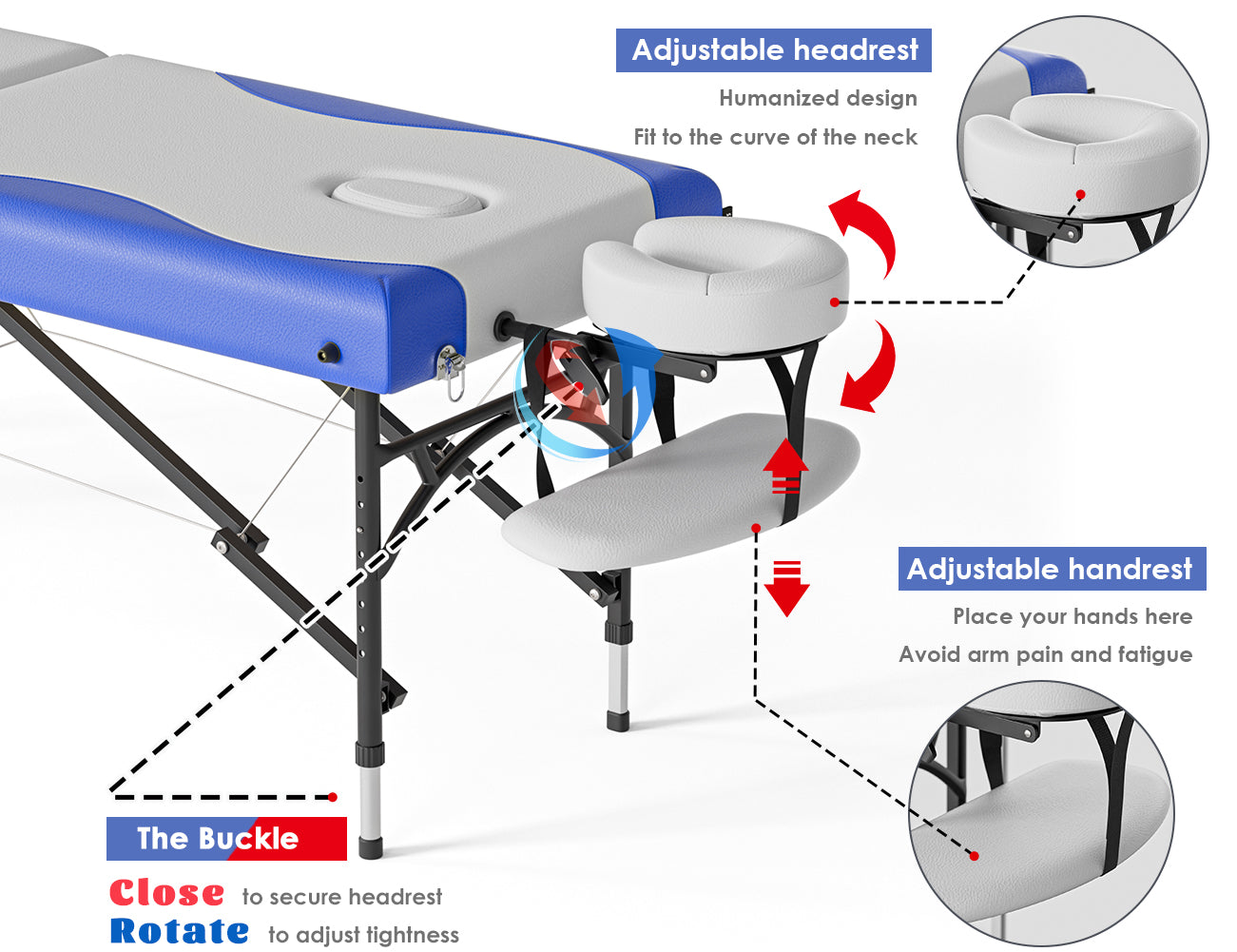 Adjustable headrest

Humanized design

Fit to the curve of the neck

Adjustable handrest

Place your hands here

Avoid arm pain and fatigue

The Buckle

Close to secure headrest

Rotate to adjust tightness