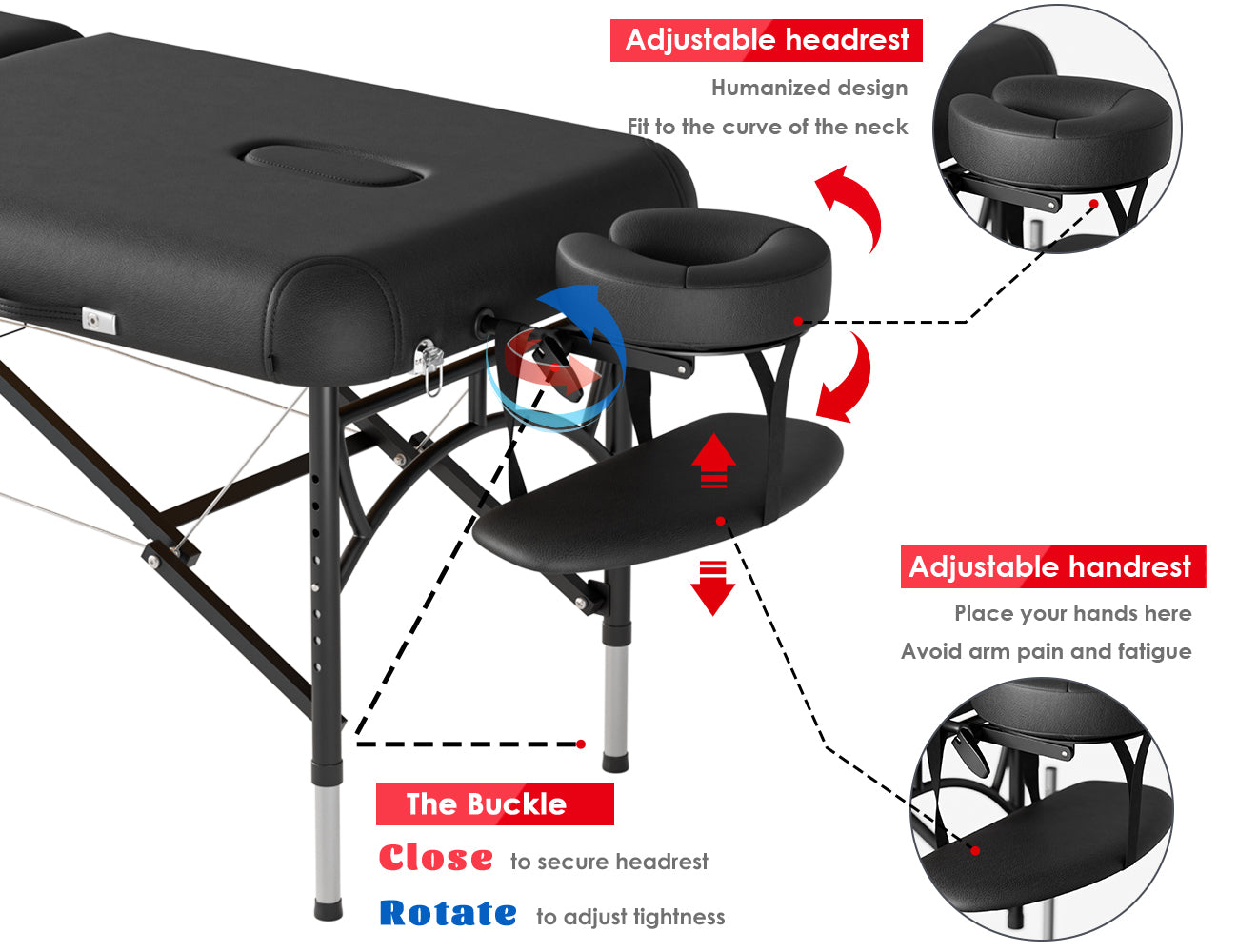 Adjustable headrest
Humanized design
Fit to the curve of the neck

Adjustable handrest
Place your hands here
Avoid arm pain and fatigue

The Buckle
Close to secure headrest
Rotate to adjust tightness